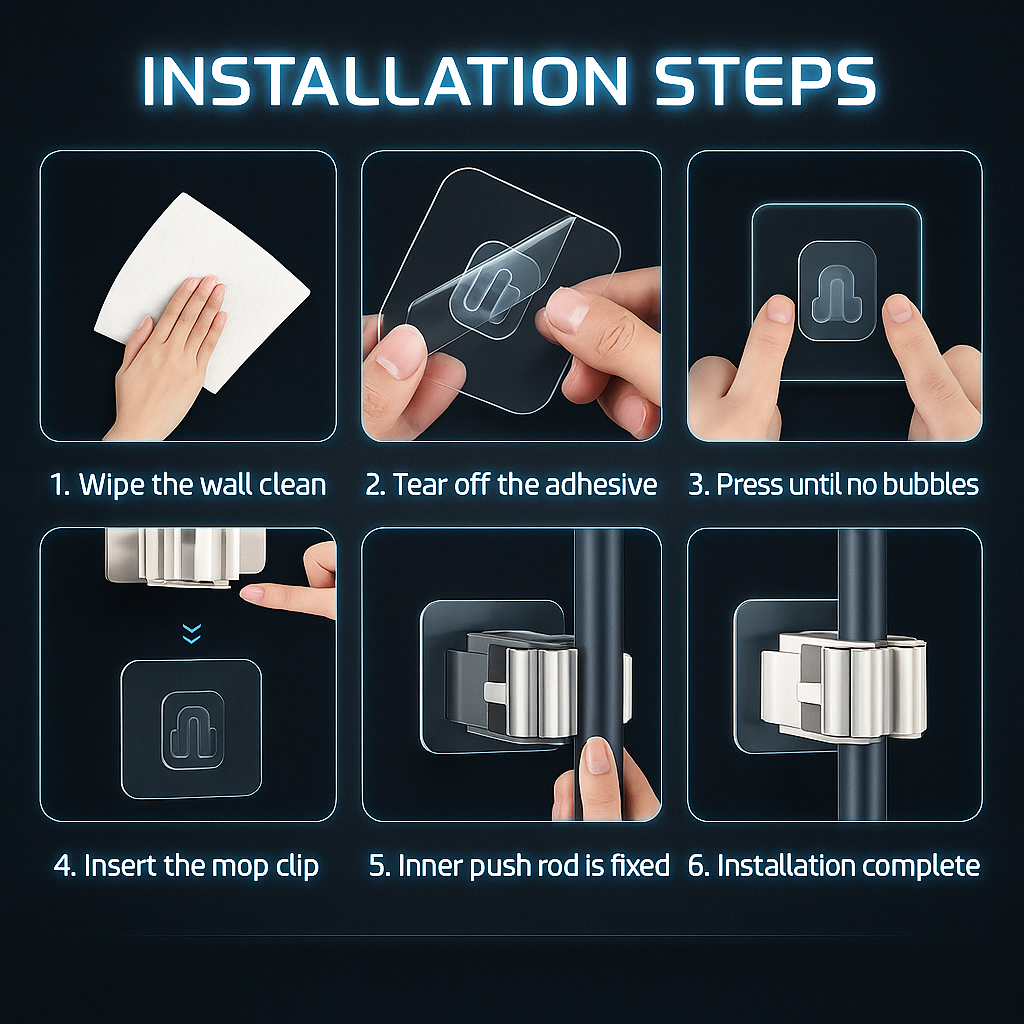 INSTALLATION STEPS

1. Wipe the wall clean

2. Tear off the adhesive

3. Press until no bubbles

4. Insert the mop clip

5. Inner push rod is fixed

6. Installation complete