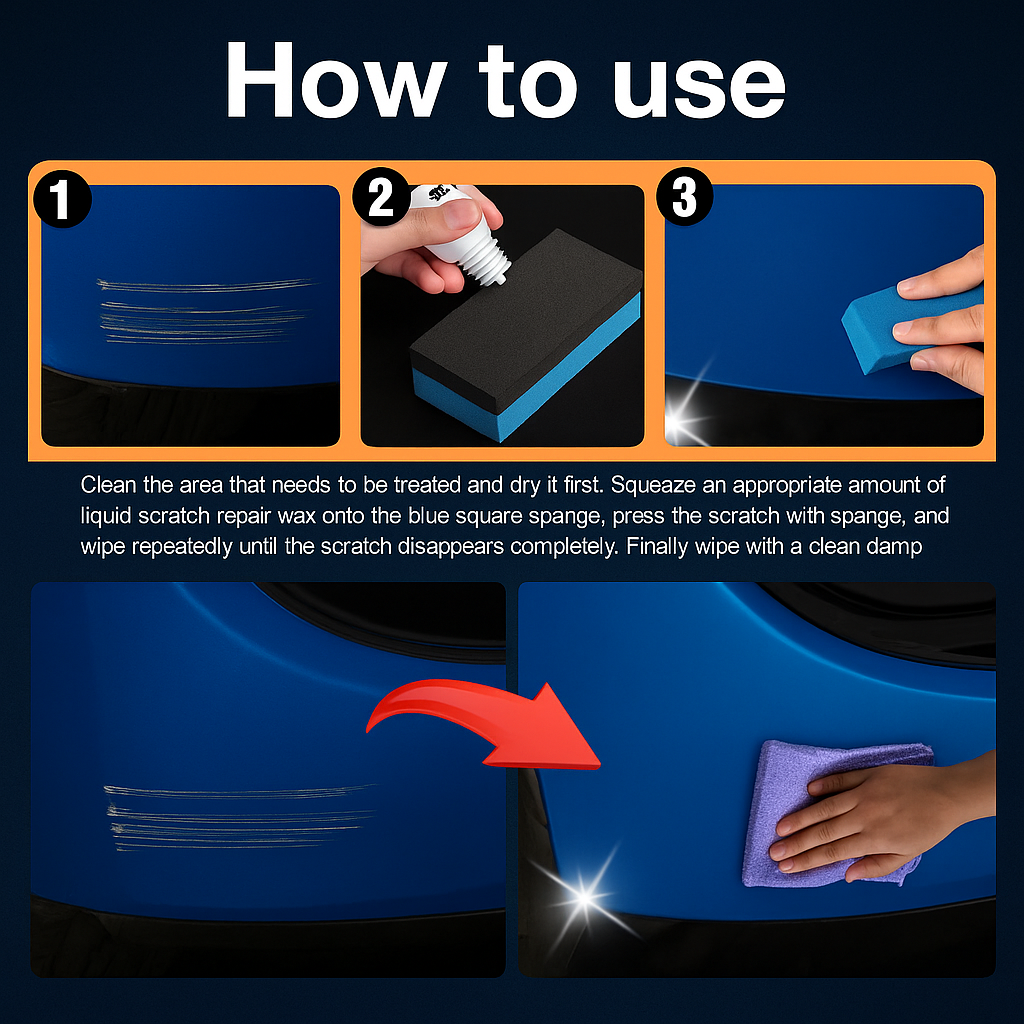 How to use

1

2

3

Clean the area that needs to be treated and dry it first. Squeaze an appropriate amount of liquid scratch repair wax onto the blue square spange, press the scratch with spange, and wipe repeatedly until the scratch disappears completely. Finally wipe with a clean damp